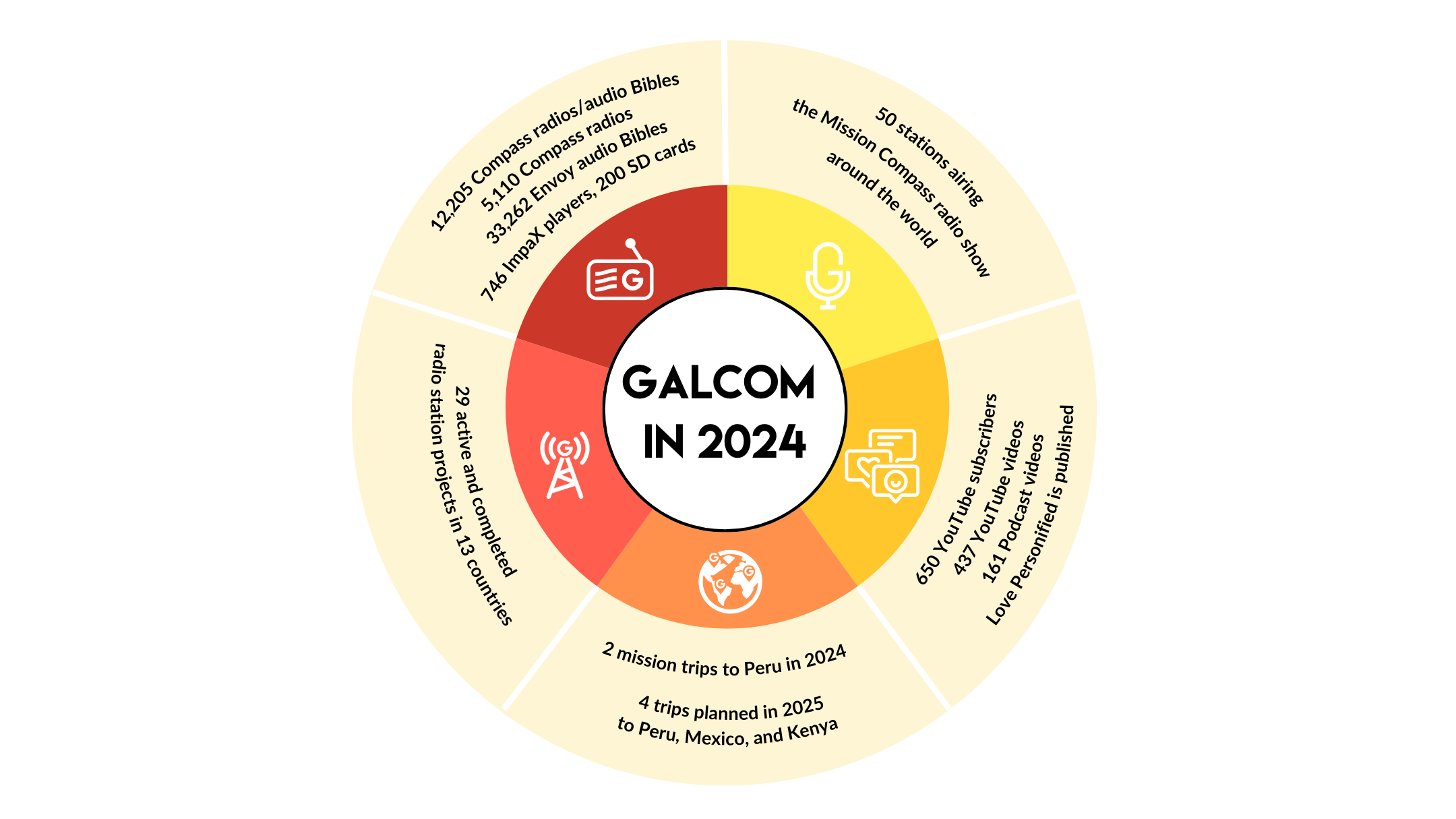 GALCOM IN 2024

12,205 Compass radios/audio Bibles
5,110 Compass radios
33,262 Envoy audio Bibles
746 ImpaX players, 200 SD cards

50 stations airing the Mission Compass radio show around the world

650 YouTube subscribers
437 YouTube videos
161 Podcast videos
Love Personified is published

2 mission trips to Peru in 2024

4 trips planned in 2025 to Peru, Mexico, and Kenya

29 active and completed radio station projects in 13 countries